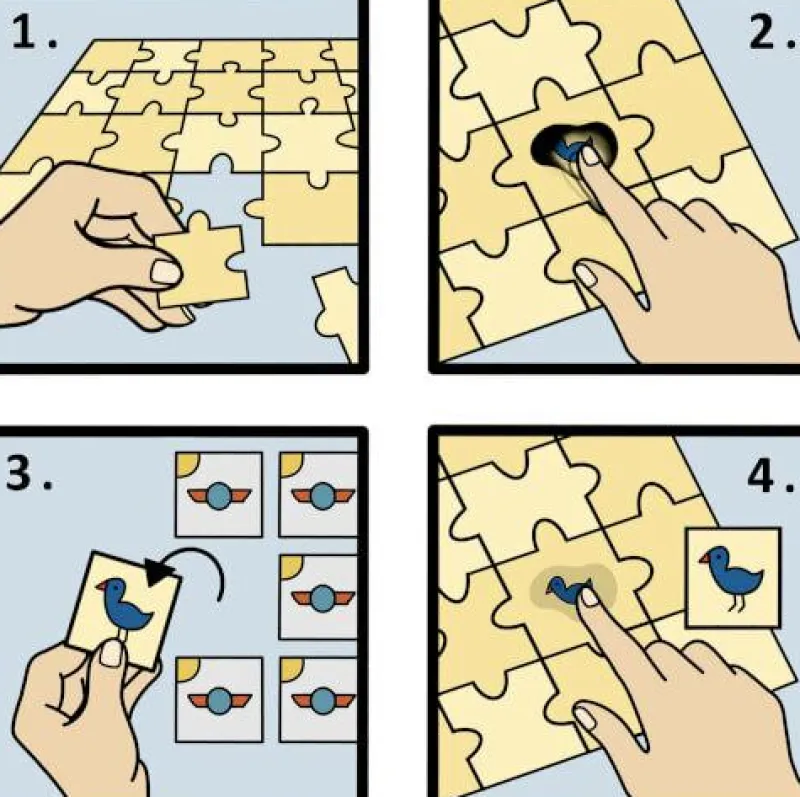 1.

2.

3.

4.