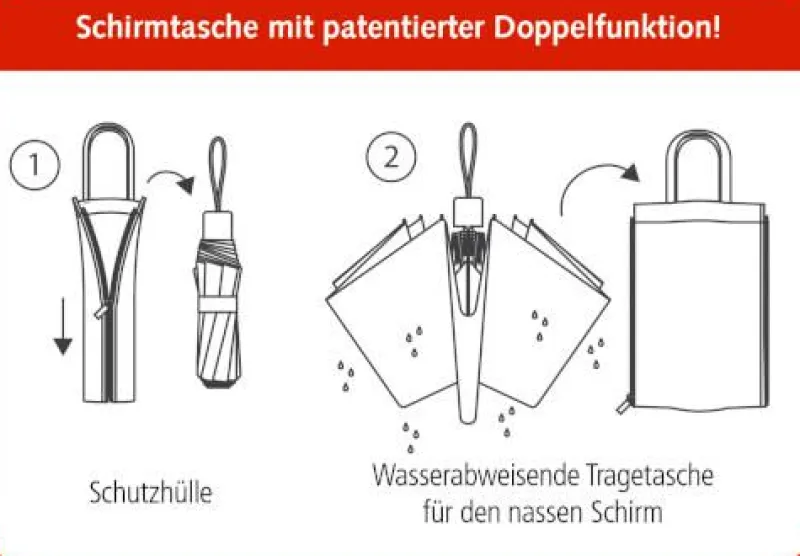 Schirmtasche mit patentierter Doppelfunktion!

1

Schutzhülle

2

Wasserabweisende Tragetasche für den nassen Schirm